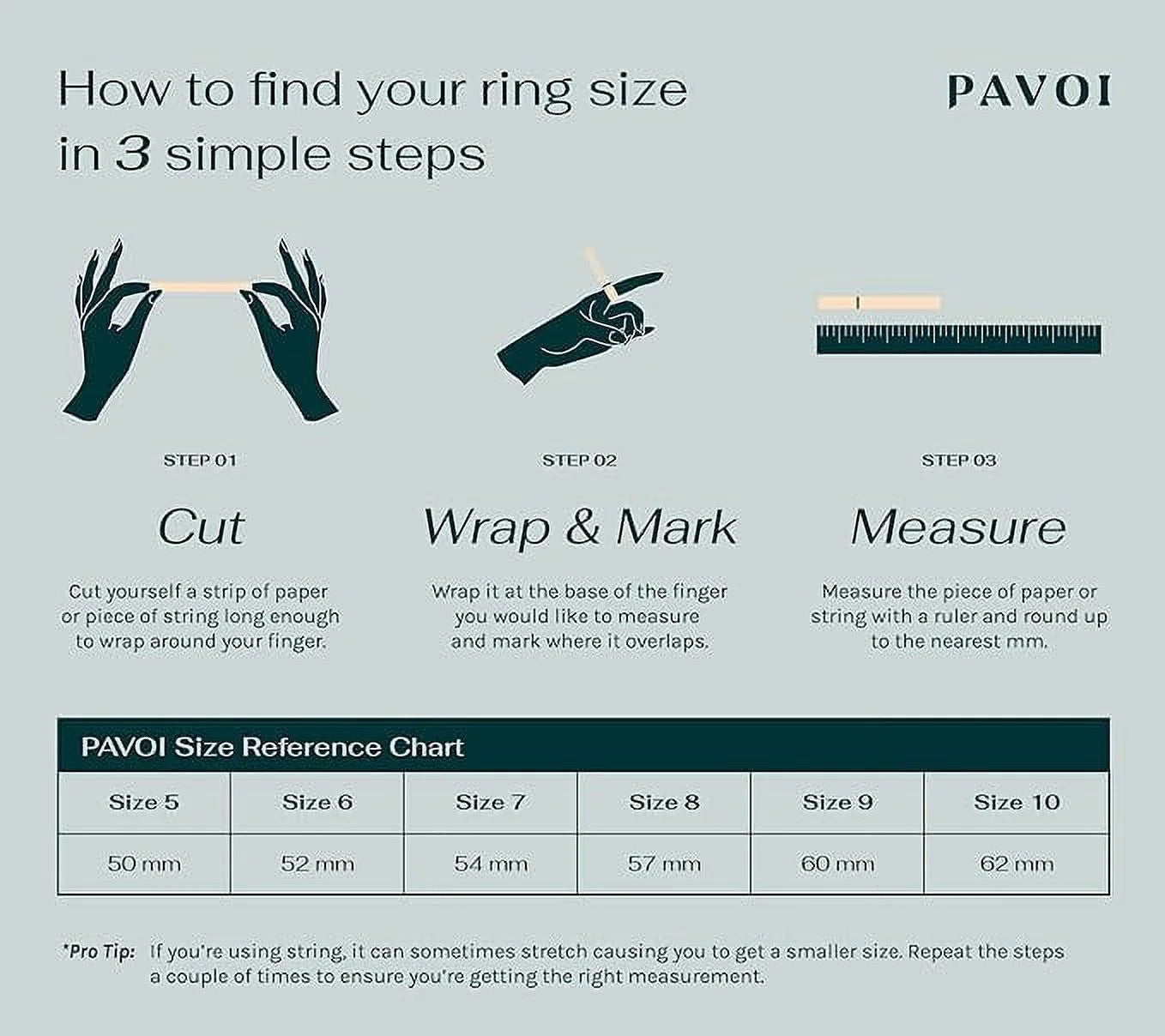 How to find your ring size in 3 simple steps

PAVOI

STEP 01

Cut

Cut yourself a strip of paper or piece of string long enough to wrap around your finger.

STEP 02

Wrap & Mark

Wrap it at the base of the finger you would like to measure and mark where it overlaps.

STEP 03

Measure

Measure the piece of paper or string with a ruler and round up to the nearest mm.

PAVOI Size Reference Chart

| Size 5 | Size 6 | Size 7 | Size 8 | Size 9 | Size 10 |
|---|---|---|---|---|---|
| 50 mm | 52 mm | 54 mm | 57 mm | 60 mm | 62 mm |

*Pro Tip: If you're using string, it can sometimes stretch causing you to get a smaller size. Repeat the steps a couple of times to ensure you're getting the right measurement.